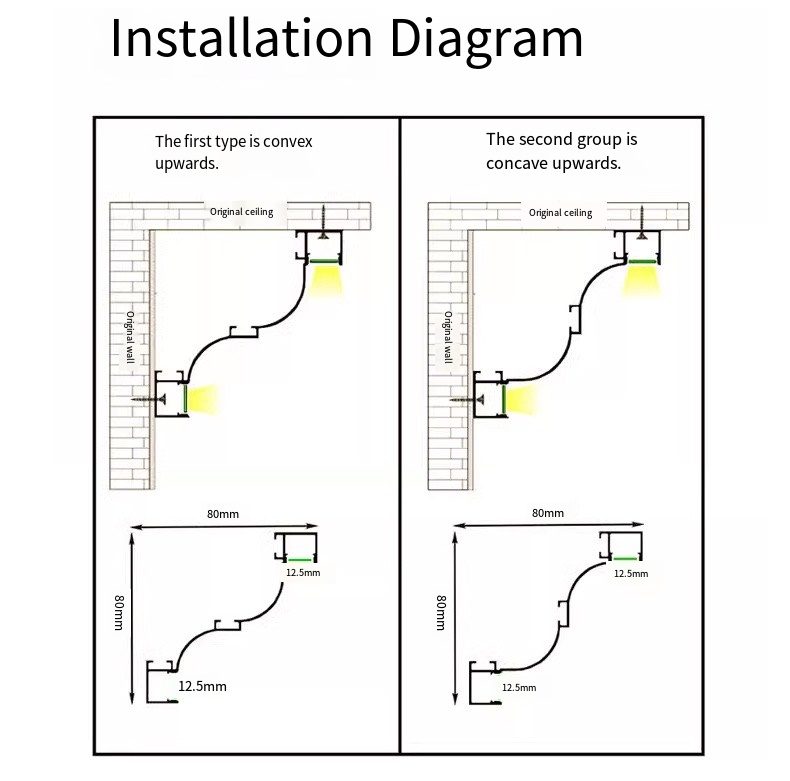 Installation Diagram

The first type is convex upwards.

Original ceiling

Original wall

80mm

80mm

12.5mm

12.5mm

The second group is concave upwards.

Original ceiling

Original wall

80mm

80mm

12.5mm

12.5mm