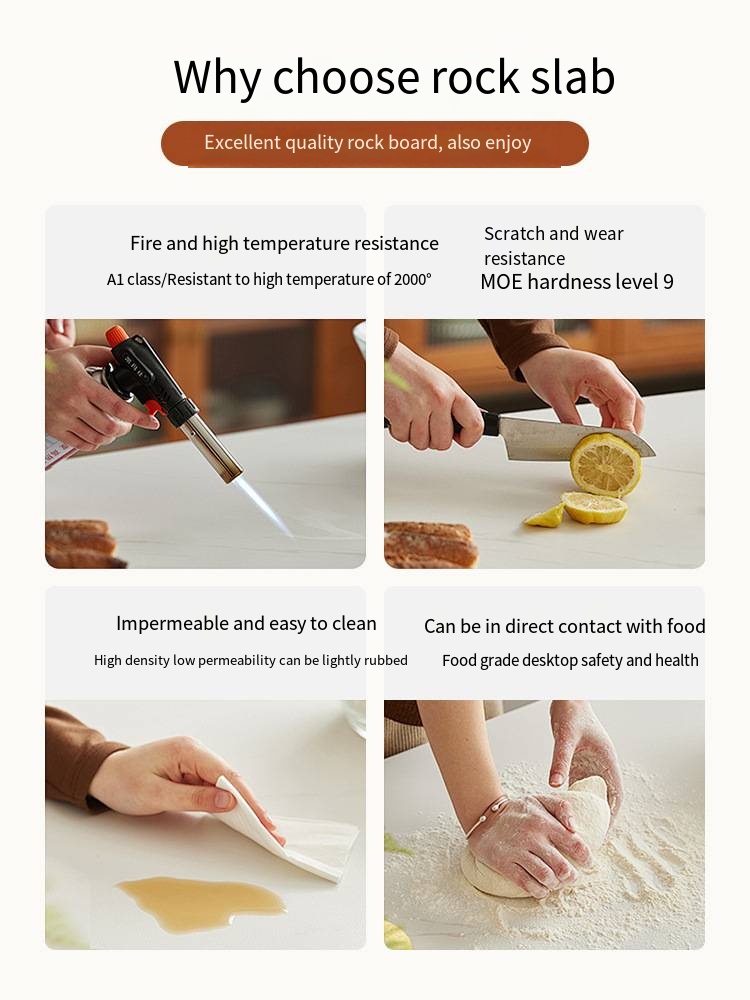 Why choose rock slab

Excellent quality rock board, also enjoy

Fire and high temperature resistance

A1 class/Resistant to high temperature of 2000°

Scratch and wear resistance

MOE hardness level 9

Impermeable and easy to clean

High density low permeability can be lightly rubbed

Can be in direct contact with food

Food grade desktop safety and health